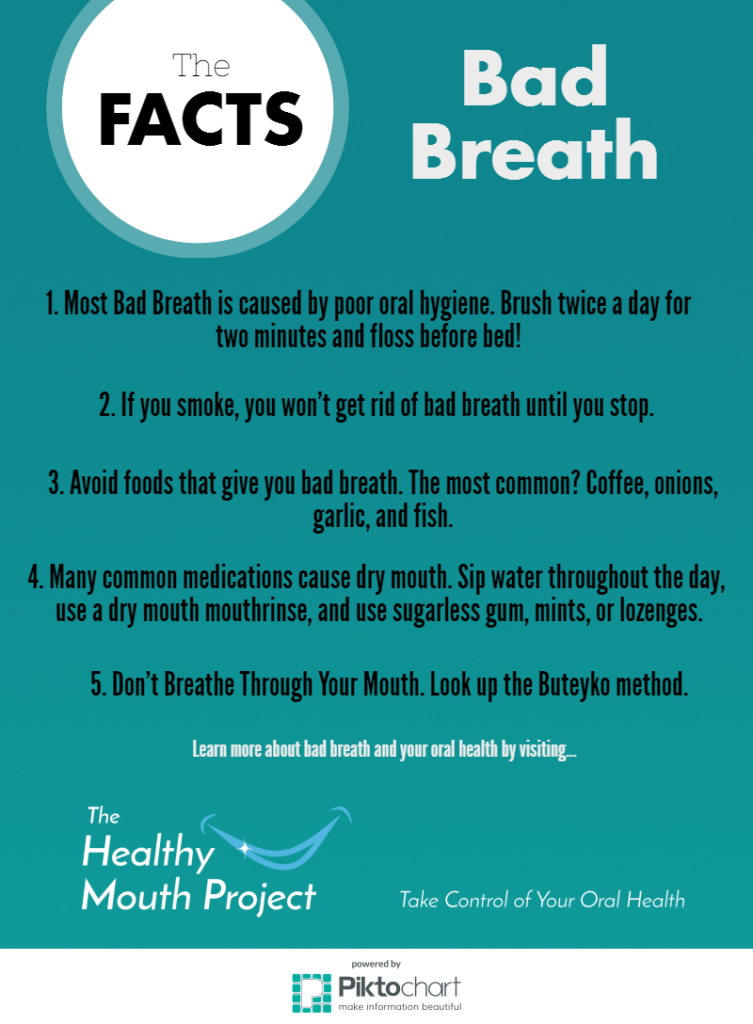 The
FACTS

Bad Breath

1. Most Bad Breath is caused by poor oral hygiene. Brush twice a day for two minutes and floss before bed!

2. If you smoke, you won't get rid of bad breath until you stop.

3. Avoid foods that give you bad breath. The most common? Coffee, onions, garlic, and fish.

4. Many common medications cause dry mouth. Sip water throughout the day, use a dry mouth mouthrinse, and use sugarless gum, mints, or lozenges.

5. Don't Breathe Through Your Mouth. Look up the Buteyko method.

Learn more about bad breath and your oral health by visiting...

The Healthy Mouth Project

Take Control of Your Oral Health

powered by
Piktochart
make information beautiful